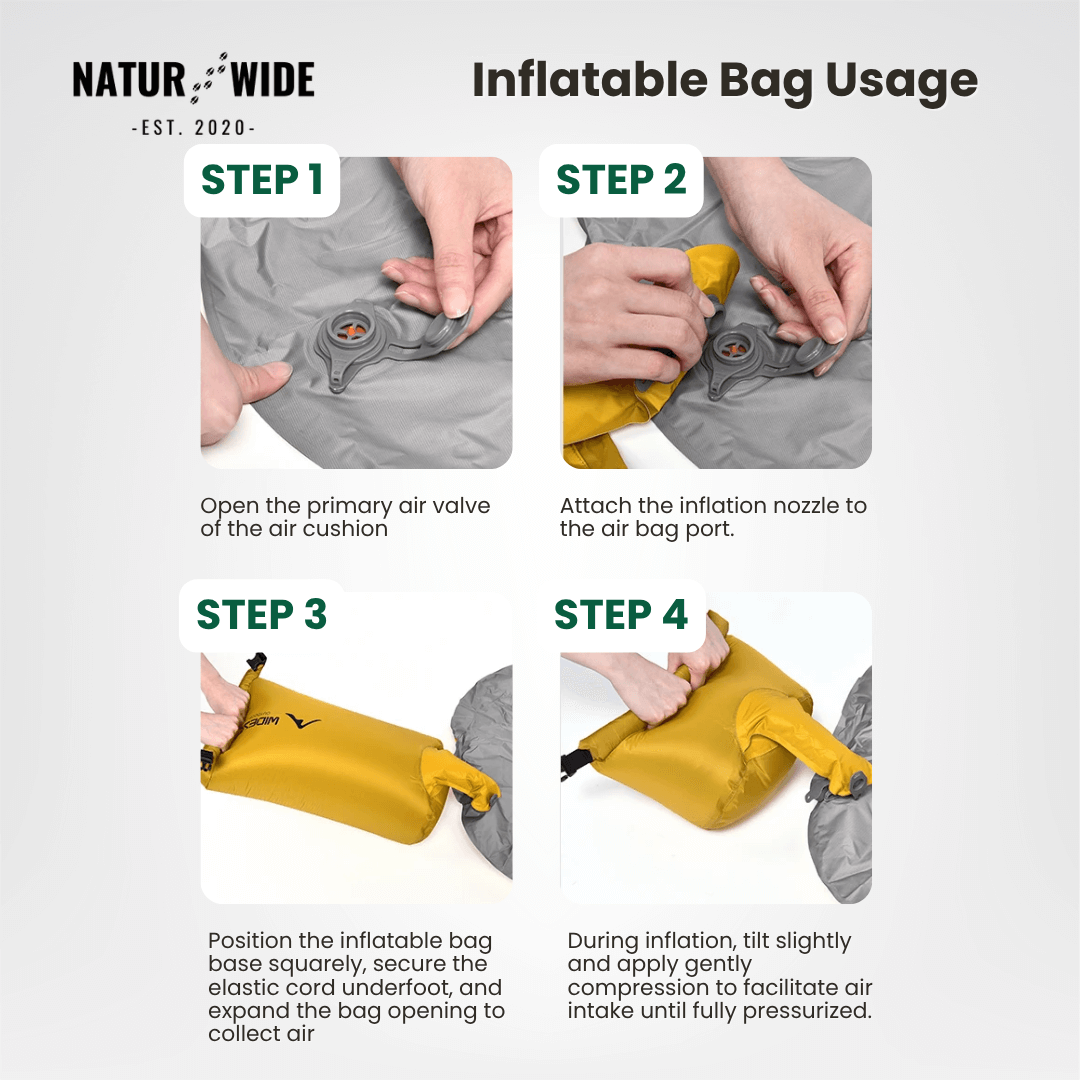 NATUR WIDE
-EST. 2020-

Inflatable Bag Usage

STEP 1

Open the primary air valve of the air cushion

STEP 2

Attach the inflation nozzle to the air bag port.

STEP 3

WIDE

Position the inflatable bag base squarely, secure the elastic cord underfoot, and expand the bag opening to collect air

STEP 4

During inflation, tilt slightly and apply gently compression to facilitate air intake until fully pressurized.