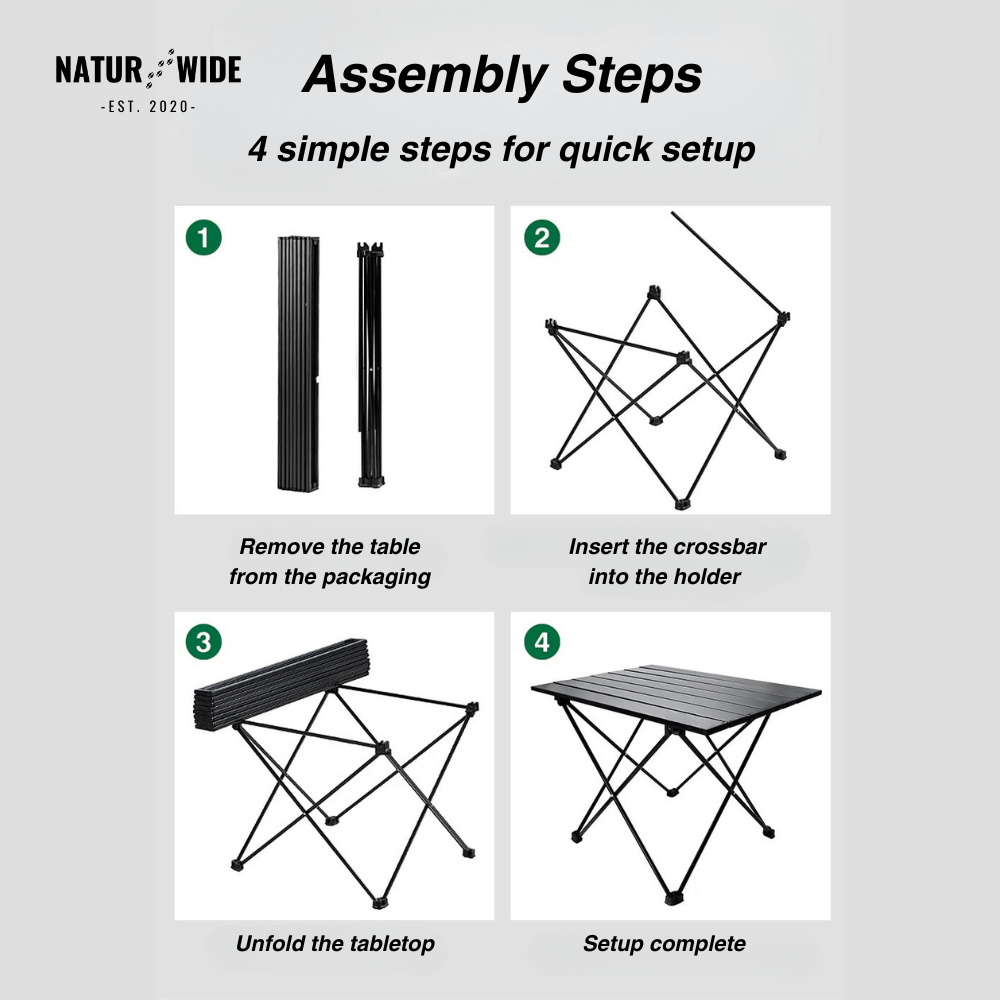 NATUR WIDE
-EST. 2020-

Assembly Steps

4 simple steps for quick setup

1

Remove the table from the packaging

2

Insert the crossbar into the holder

3

Unfold the tabletop

4

Setup complete